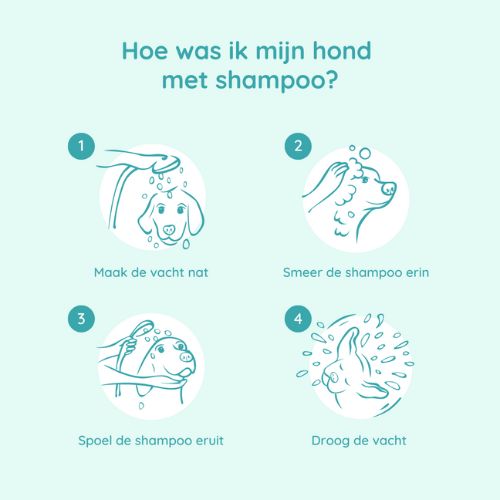 Hoe was ik mijn hond met shampoo?

1

Maak de vacht nat

2

Smeer de shampoo erin

3

Spoel de shampoo eruit

4

Droog de vacht